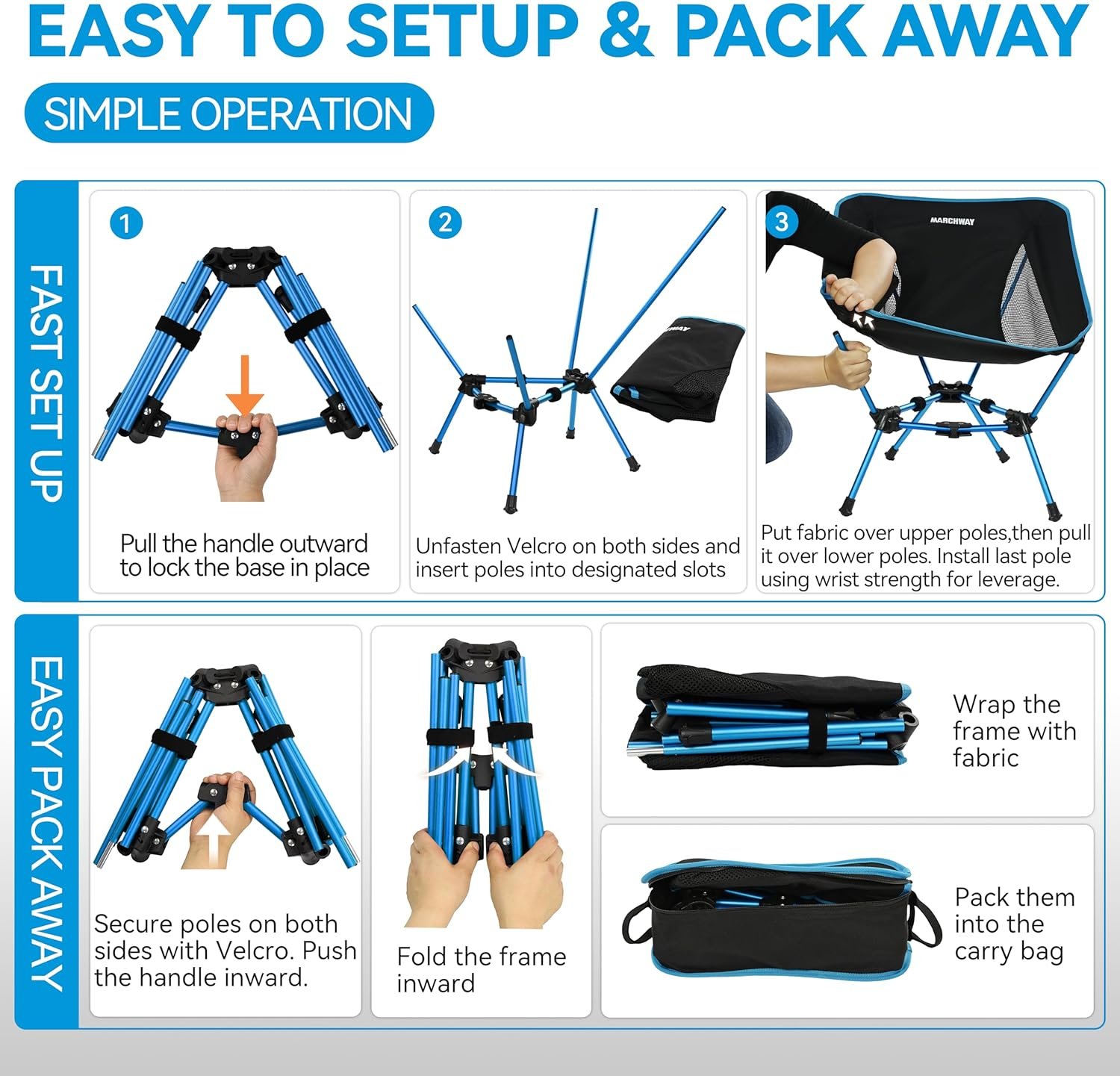 EASY TO SETUP & PACK AWAY

SIMPLE OPERATION

FAST SET UP

1

Pull the handle outward to lock the base in place

2

Unfasten Velcro on both sides and insert poles into designated slots

3

MARCHWAY

Put fabric over upper poles,then pull it over lower poles. Install last pole using wrist strength for leverage.

EASY PACK AWAY

Secure poles on both sides with Velcro. Push the handle inward.

Fold the frame inward

Wrap the frame with fabric

Pack them into the carry bag